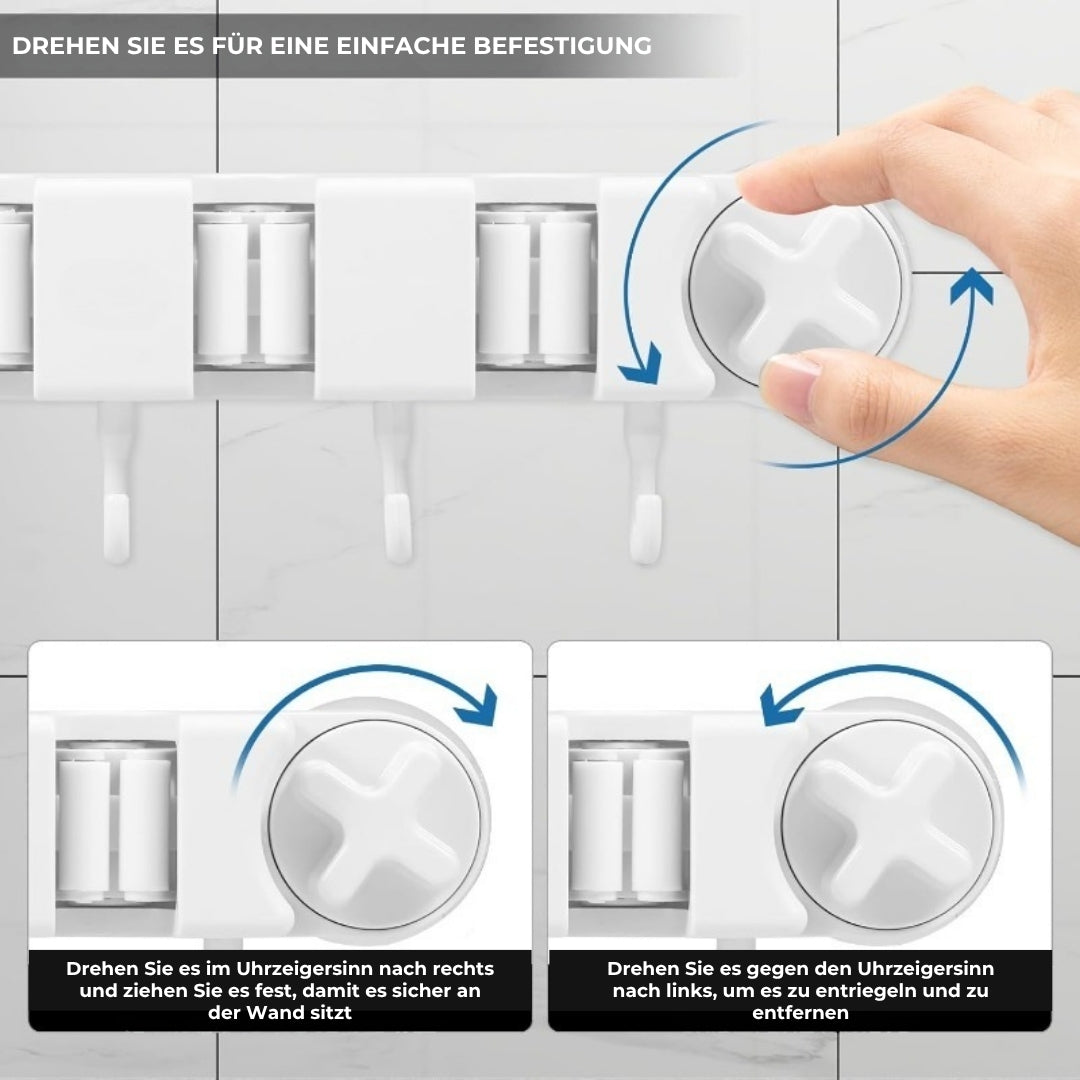 DREHEN SIE ES FÜR EINE EINFACHE BEFESTIGUNG

Drehen Sie es im Uhrzeigersinn nach rechts und ziehen Sie es fest, damit es sicher an der Wand sitzt

Drehen Sie es gegen den Uhrzeigersinn nach links, um es zu entriegeln und zu entfernen